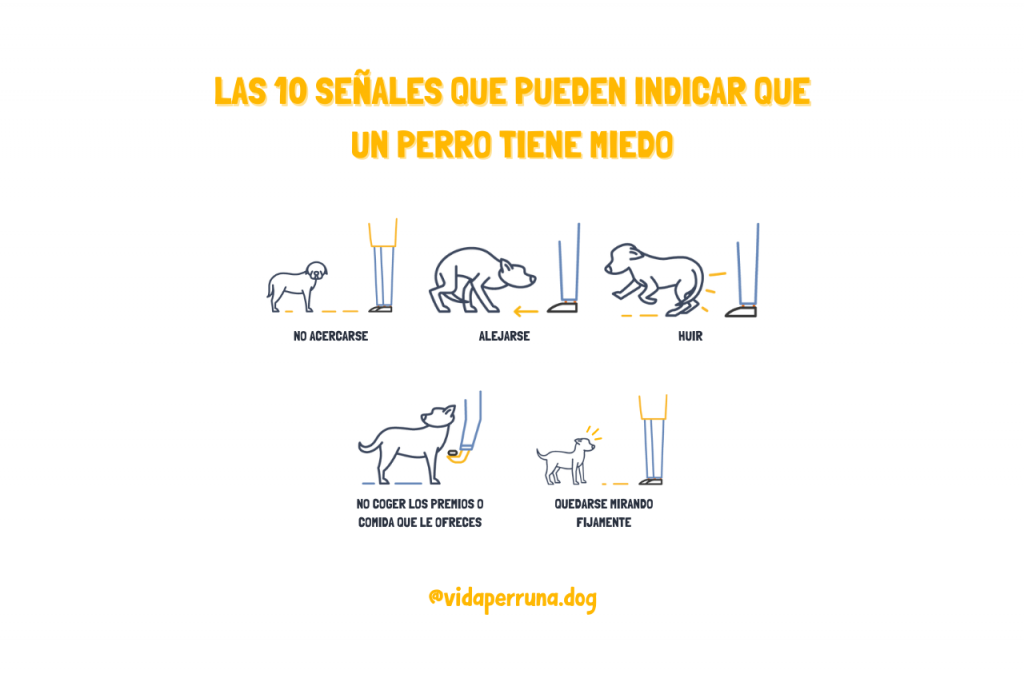 LAS 10 SEÑALES QUE PUEDEN INDICAR QUE UN PERRO TIENE MIEDO

NO ACERCARSE

ALEJARSE

HUIR

NO COGER LOS PREMIOS O COMIDA QUE LE OFRECES

QUEDARSE MIRANDO FIJAMENTE

@vidaperruna.dog